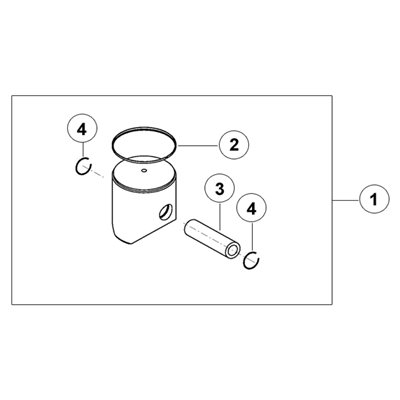 4
2
3
4
1